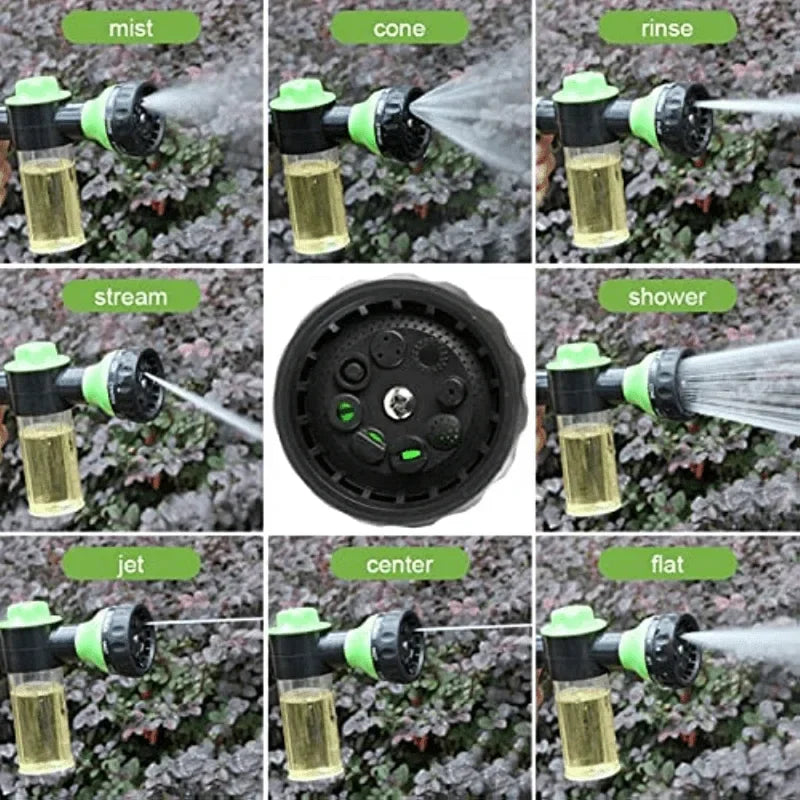 mist

cone

rinse

stream

shower

jet

center

flat